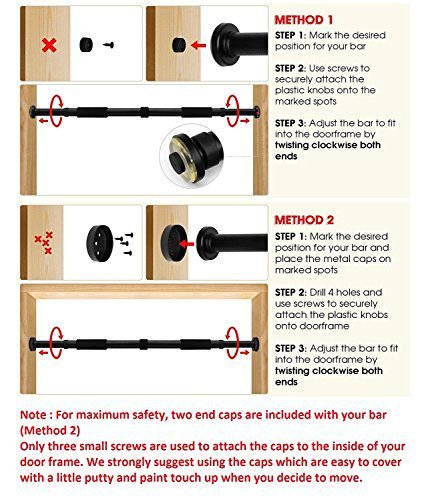 METHOD 1

STEP 1: Mark the desired position for your bar

STEP 2: Use screws to securely attach the plastic knobs onto the marked spots

STEP 3: Adjust the bar to fit into the doorframe by twisting clockwise both ends

METHOD 2

STEP 1: Mark the desired position for your bar and place the metal caps on marked spots

STEP 2: Drill 4 holes and use screws to securely attach the plastic knobs onto doorframe

STEP 3: Adjust the bar to fit into the doorframe by twisting clockwise both ends

Note : For maximum safety, two end caps are included with your bar (Method 2)
Only three small screws are used to attach the caps to the inside of your door frame. We strongly suggest using the caps which are easy to cover with a little putty and paint touch up when you decide to move.