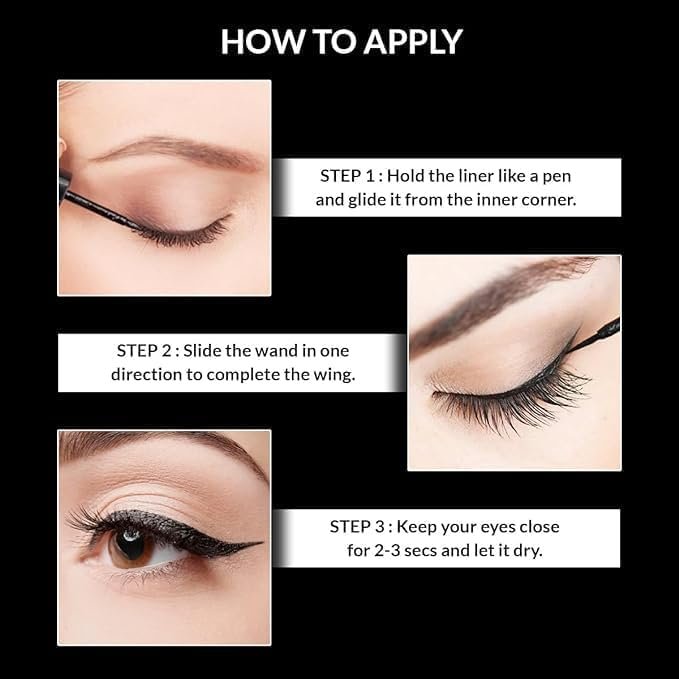 HOW TO APPLY

STEP 1 : Hold the liner like a pen and glide it from the inner corner.

STEP 2 : Slide the wand in one direction to complete the wing.

STEP 3 : Keep your eyes close for 2-3 secs and let it dry.