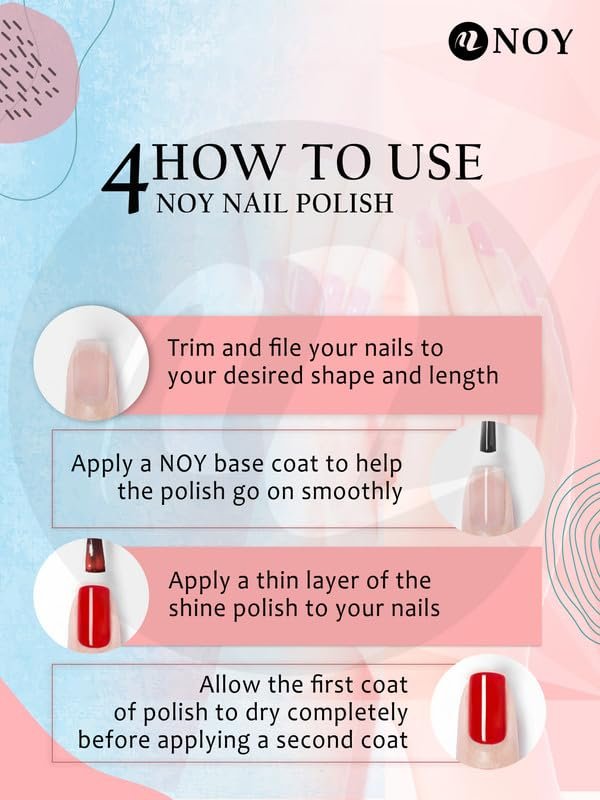 NOY

4 HOW TO USE
NOY NAIL POLISH

Trim and file your nails to your desired shape and length

Apply a NOY base coat to help the polish go on smoothly

Apply a thin layer of the shine polish to your nails

Allow the first coat of polish to dry completely before applying a second coat